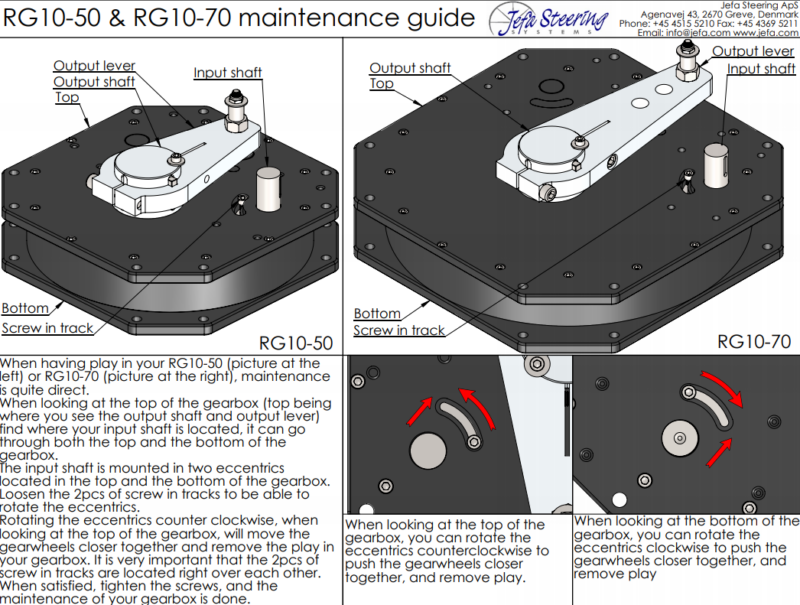 RG10-50 & RG10-70 maintenance guide

Jefa Steering
SYSTEMS

Jefa Steering ApS
Agenavej 43, 2670 Greve, Denmark
Phone: +45 4515 5210 Fax: +45 4369 5211
Email: info@jefa.com www.jefa.com

Output lever
Output shaft
Top
Input shaft
Bottom
Screw in track
RG10-50

Output shaft
Top
Output lever
Input shaft
Bottom
Screw in track
RG10-70

When having play in your RG10-50 (picture at the left) or RG10-70 (picture at the right), maintenance is quite direct.
When looking at the top of the gearbox (top being where you see the output shaft and output lever) find where your input shaft is located, it can go through both the top and the bottom of the gearbox.
The input shaft is mounted in two eccentrics located in the top and the bottom of the gearbox.
Loosen the 2pcs of screw in tracks to be able to rotate the eccentrics.
Rotating the eccentrics counter clockwise, when looking at the top of the gearbox, will move the gearwheels closer together and remove the play in your gearbox. It is very important that the 2pcs of screw in tracks are located right over each other.
When satisfied, tighten the screws, and the maintenance of your gearbox is done.

When looking at the top of the gearbox, you can rotate the eccentrics counterclockwise to push the gearwheels closer together, and remove play.

When looking at the bottom of the gearbox, you can rotate the eccentrics clockwise to push the gearwheels closer together, and remove play