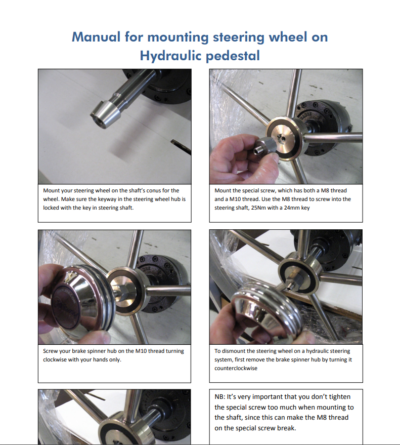 Manual for mounting steering wheel on Hydraulic pedestal

Mount your steering wheel on the shaft's conus for the wheel. Make sure the keyway in the steering wheel hub is locked with the key in steering shaft.

Mount the special screw, which has both a M8 thread and a M10 thread. Use the M8 thread to screw into the steering shaft, 25Nm with a 24mm key

Screw your brake spinner hub on the M10 thread turning clockwise with your hands only.

To dismount the steering wheel on a hydraulic steering system, first remove the brake spinner hub by turning it counterclockwise

NB: It's very important that you don't tighten the special screw too much when mounting to the shaft, since this can make the M8 thread on the special screw break.