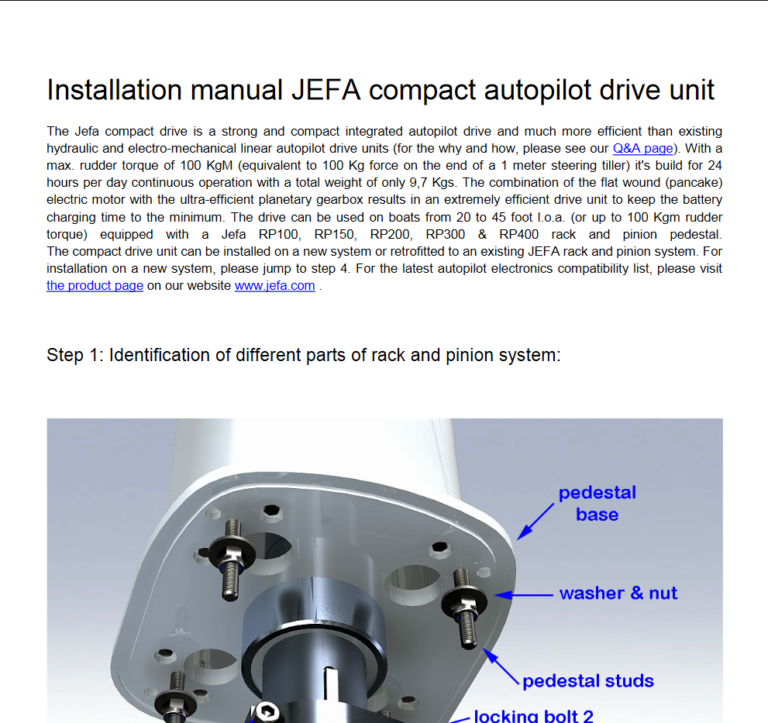 Installation manual JEFA compact autopilot drive unit

The Jefa compact drive is a strong and compact integrated autopilot drive and much more efficient than existing hydraulic and electro-mechanical linear autopilot drive units (for the why and how, please see our Q&A page). With a max. rudder torque of 100 KgM (equivalent to 100 Kg force on the end of a 1 meter steering tiller) it's build for 24 hours per day continuous operation with a total weight of only 9,7 Kgs. The combination of the flat wound (pancake) electric motor with the ultra-efficient planetary gearbox results in an extremely efficient drive unit to keep the battery charging time to the minimum. The drive can be used on boats from 20 to 45 foot l.o.a. (or up to 100 Kgm rudder torque) equipped with a Jefa RP100, RP150, RP200, RP300 & RP400 rack and pinion pedestal. The compact drive unit can be installed on a new system or retrofitted to an existing JEFA rack and pinion system. For installation on a new system, please jump to step 4. For the latest autopilot electronics compatibility list, please visit the product page on our website www.jefa.com .

Step 1: Identification of different parts of rack and pinion system:

pedestal base

washer & nut

pedestal studs

locking bolt 2